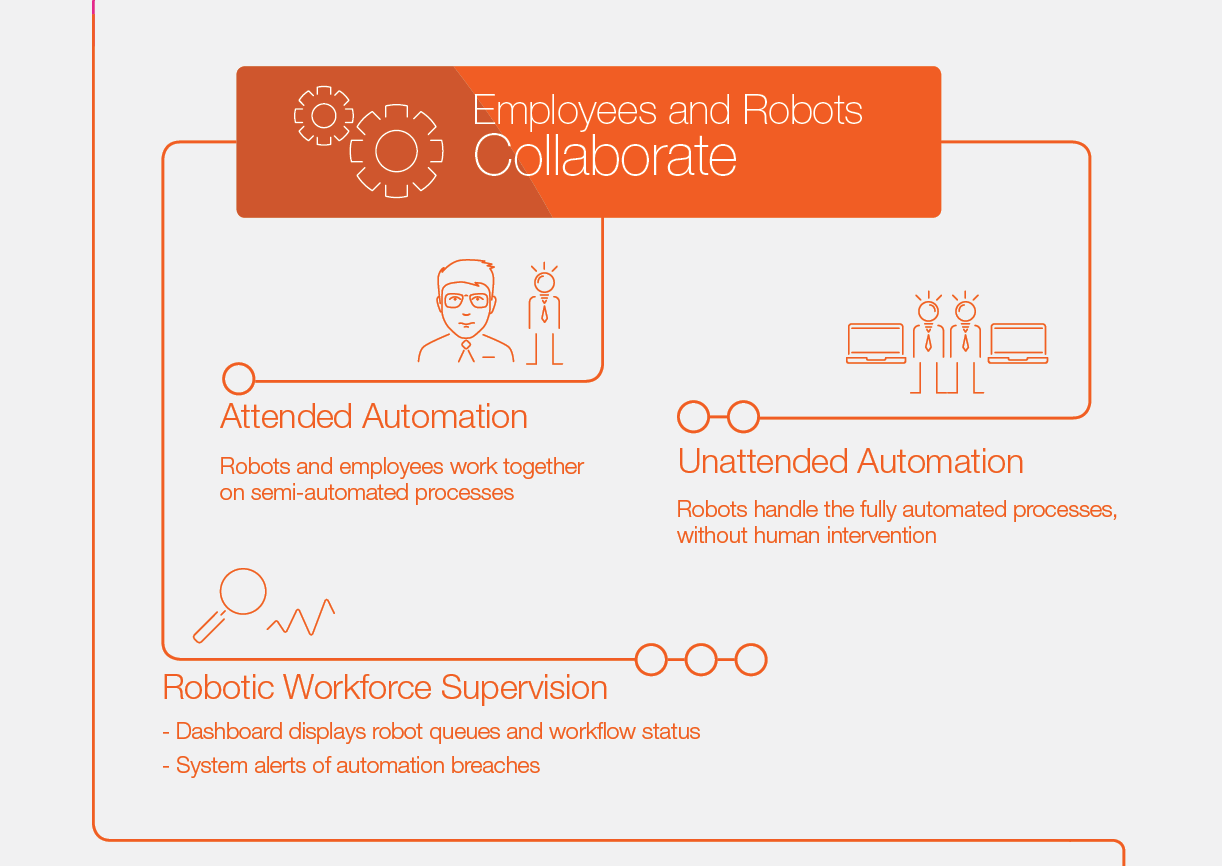 Employees and Robots
Collaborate

Attended Automation

Robots and employees work together on semi-automated processes

Unattended Automation

Robots handle the fully automated processes, without human intervention

Robotic Workforce Supervision

- Dashboard displays robot queues and workflow status
- System alerts of automation breaches